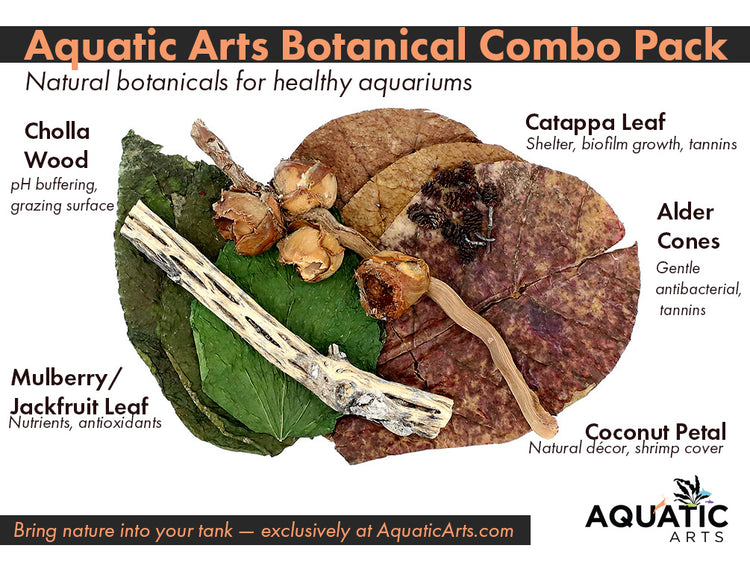 Aquatic Arts Botanical Combo Pack

Natural botanicals for healthy aquariums

Cholla Wood
pH buffering, grazing surface

Catappa Leaf
Shelter, biofilm growth, tannins

Alder Cones
Gentle antibacterial, tannins

Mulberry/ Jackfruit Leaf
Nutrients, antioxidants

Coconut Petal
Natural décor, shrimp cover

Bring nature into your tank — exclusively at AquaticArts.com

AQUATIC ARTS