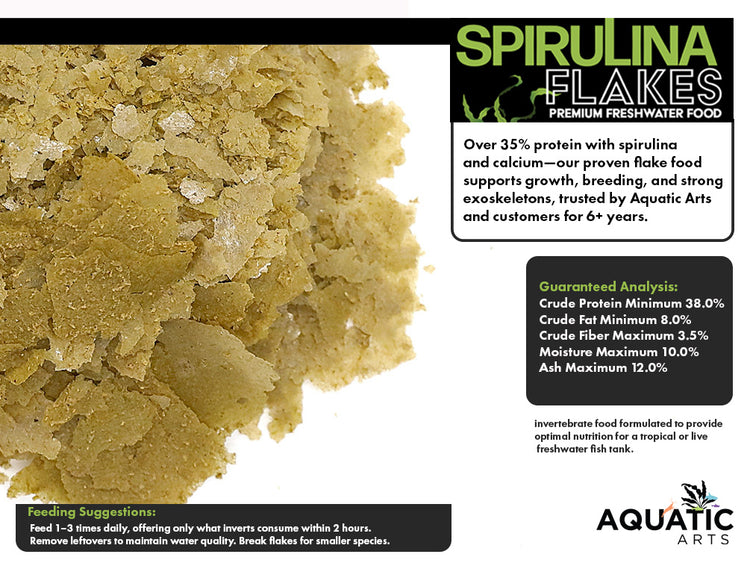 SPIRULINA FLAKES
PREMIUM FRESHWATER FOOD

Over 35% protein with spirulina and calcium—our proven flake food supports growth, breeding, and strong exoskeletons, trusted by Aquatic Arts and customers for 6+ years.

Guaranteed Analysis:
Crude Protein Minimum 38.0%
Crude Fat Minimum 8.0%
Crude Fiber Maximum 3.5%
Moisture Maximum 10.0%
Ash Maximum 12.0%

invertebrate food formulated to provide optimal nutrition for a tropical or live freshwater fish tank.

Feeding Suggestions:
Feed 1–3 times daily, offering only what inverts consume within 2 hours. Remove leftovers to maintain water quality. Break flakes for smaller species.

AQUATIC ARTS