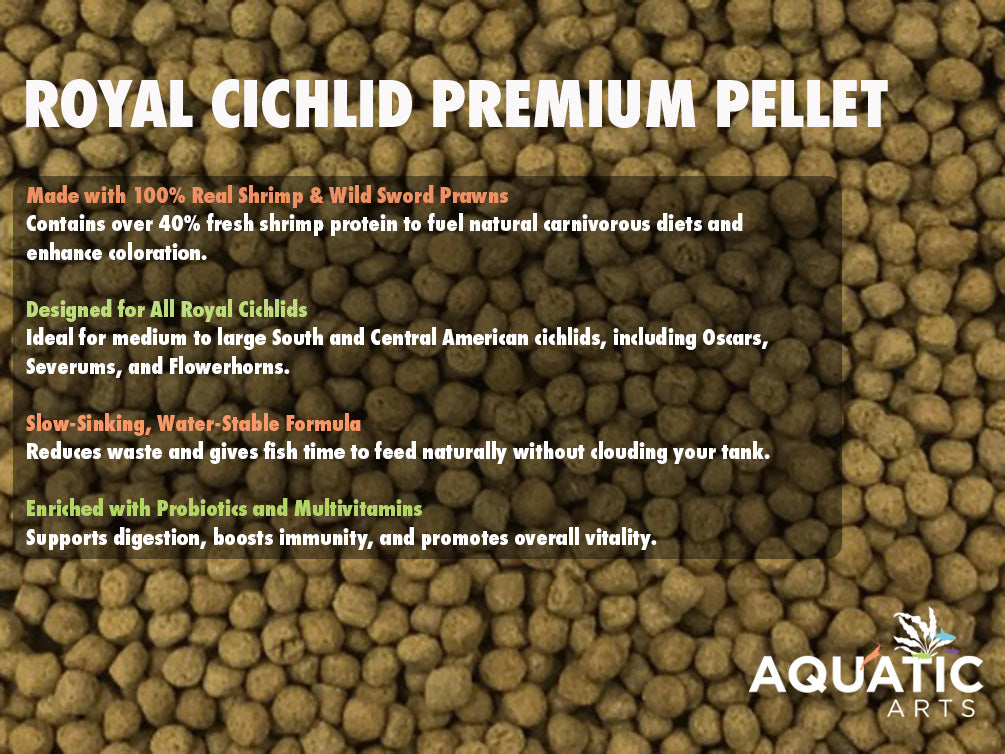 ROYAL CICHLID PREMIUM PELLET

Made with 100% Real Shrimp & Wild Sword Prawns
Contains over 40% fresh shrimp protein to fuel natural carnivorous diets and enhance coloration.

Designed for All Royal Cichlids
Ideal for medium to large South and Central American cichlids, including Oscars, Severums, and Flowerhorns.

Slow-Sinking, Water-Stable Formula
Reduces waste and gives fish time to feed naturally without clouding your tank.

Enriched with Probiotics and Multivitamins
Supports digestion, boosts immunity, and promotes overall vitality.

AQUATIC
ARTS